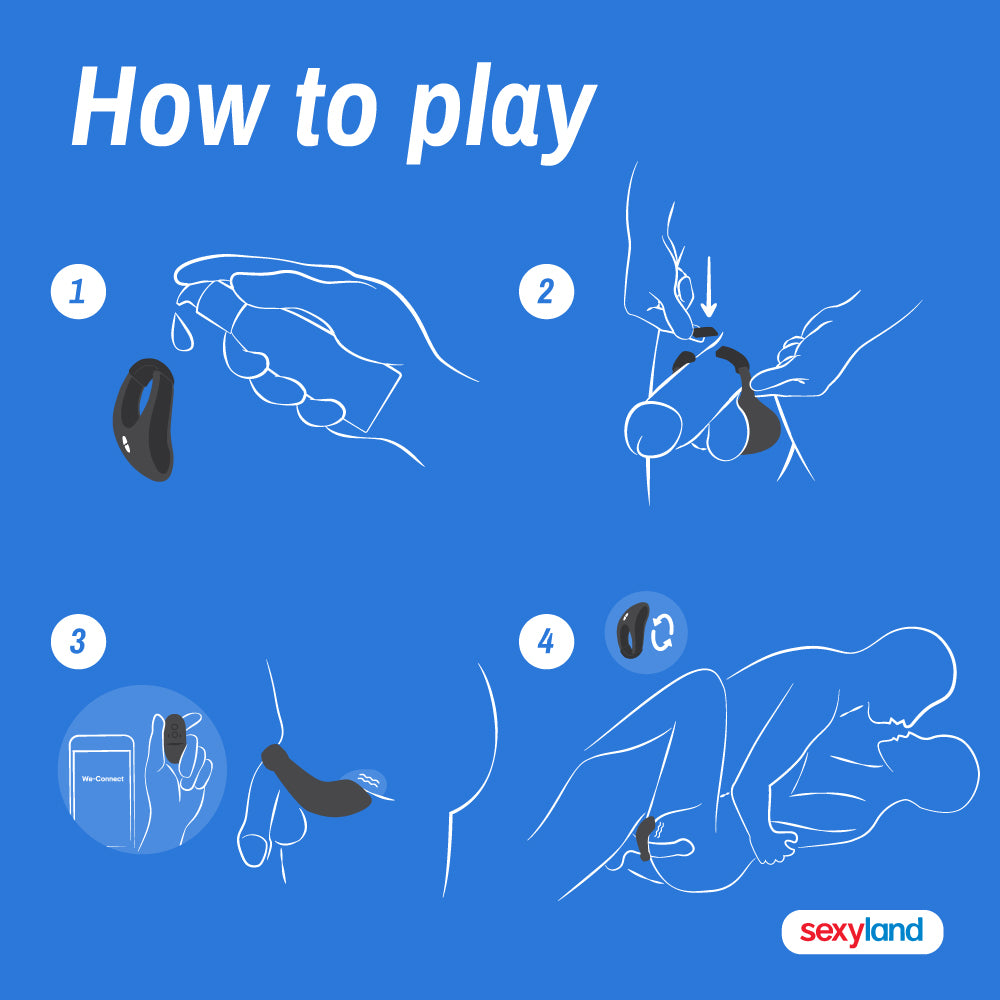 How to play

1

2

3

We-Connect

4

sexyland