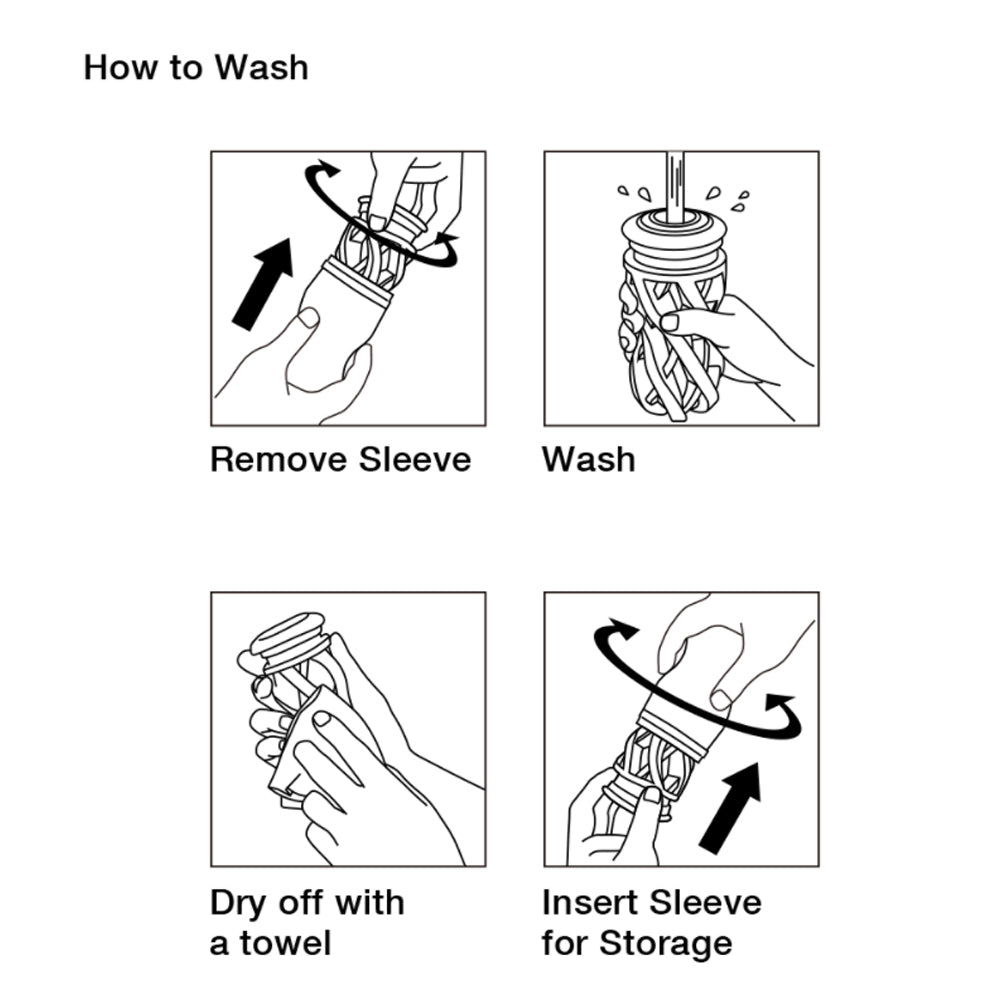 How to Wash

Remove Sleeve

Wash

Dry off with a towel

Insert Sleeve for Storage