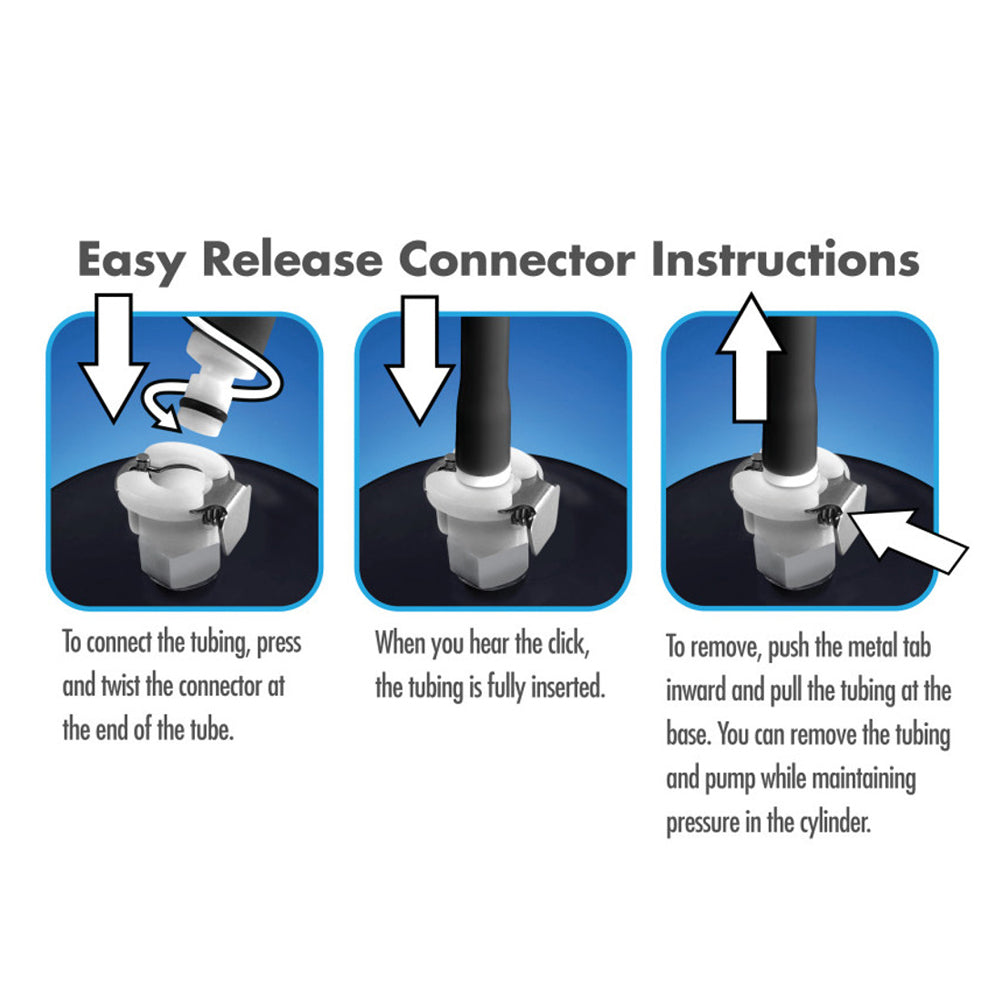 Easy Release Connector Instructions

To connect the tubing, press and twist the connector at the end of the tube.

When you hear the click, the tubing is fully inserted.

To remove, push the metal tab inward and pull the tubing at the base. You can remove the tubing and pump while maintaining pressure in the cylinder.