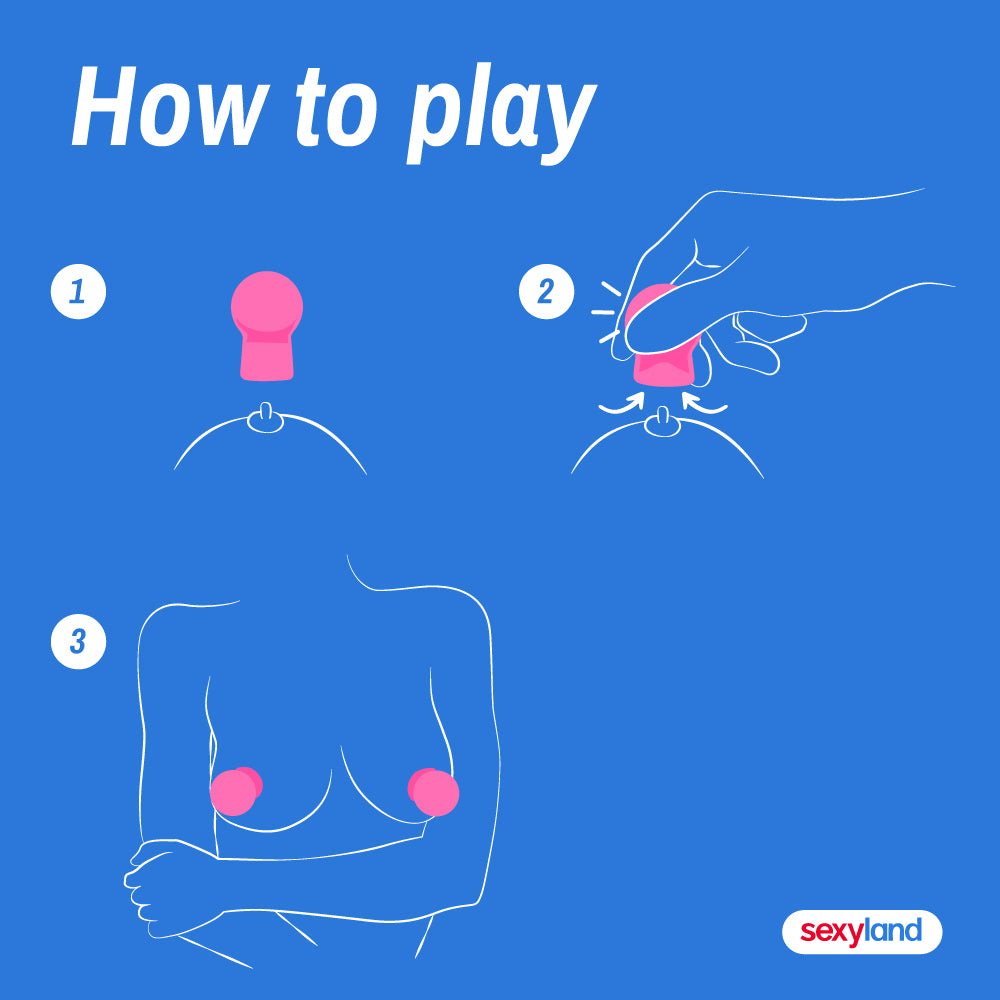 How to play

1

2

3

sexyland