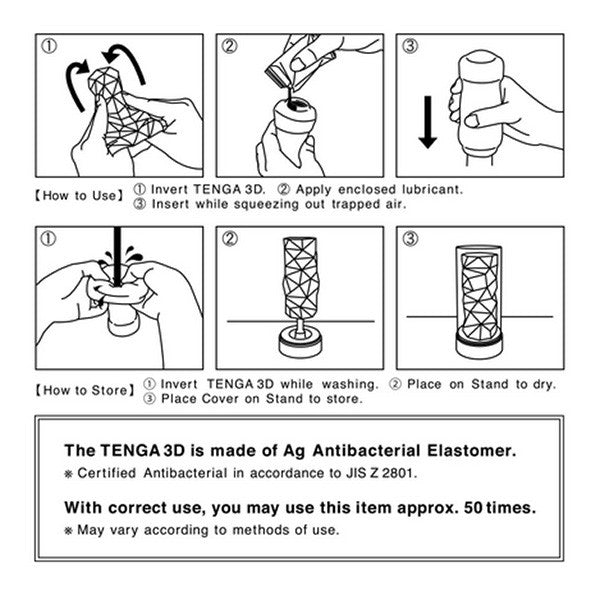 ①

②

③

【How to Use】 ① Invert TENGA 3D. ② Apply enclosed lubricant.
③ Insert while squeezing out trapped air.

①

②

③

【How to Store】 ① Invert TENGA 3D while washing. ② Place on Stand to dry.
③ Place Cover on Stand to store.

The TENGA 3D is made of Ag Antibacterial Elastomer.
※ Certified Antibacterial in accordance to JIS Z 2801.

With correct use, you may use this item approx. 50 times.
※ May vary according to methods of use.