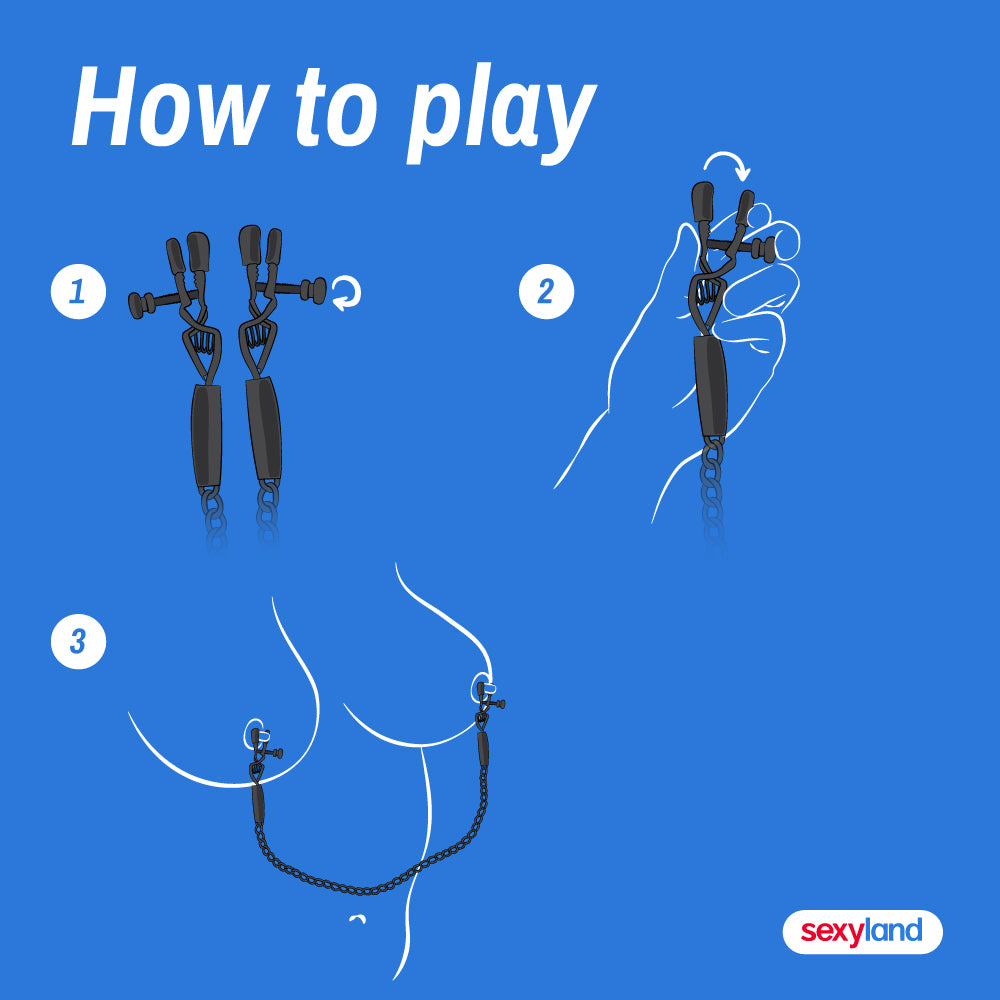 How to play

1

2

3

sexyland