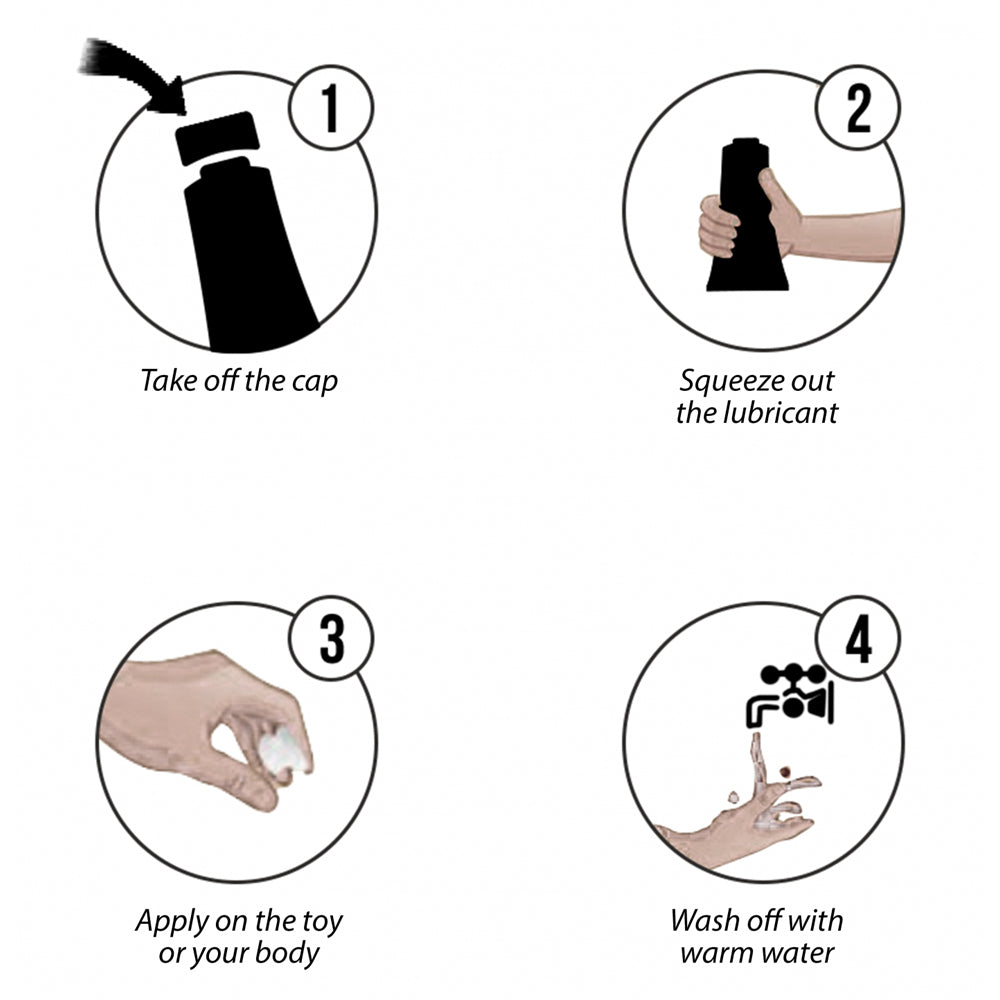 1

Take off the cap

2

Squeeze out the lubricant

3

Apply on the toy or your body

4

Wash off with warm water