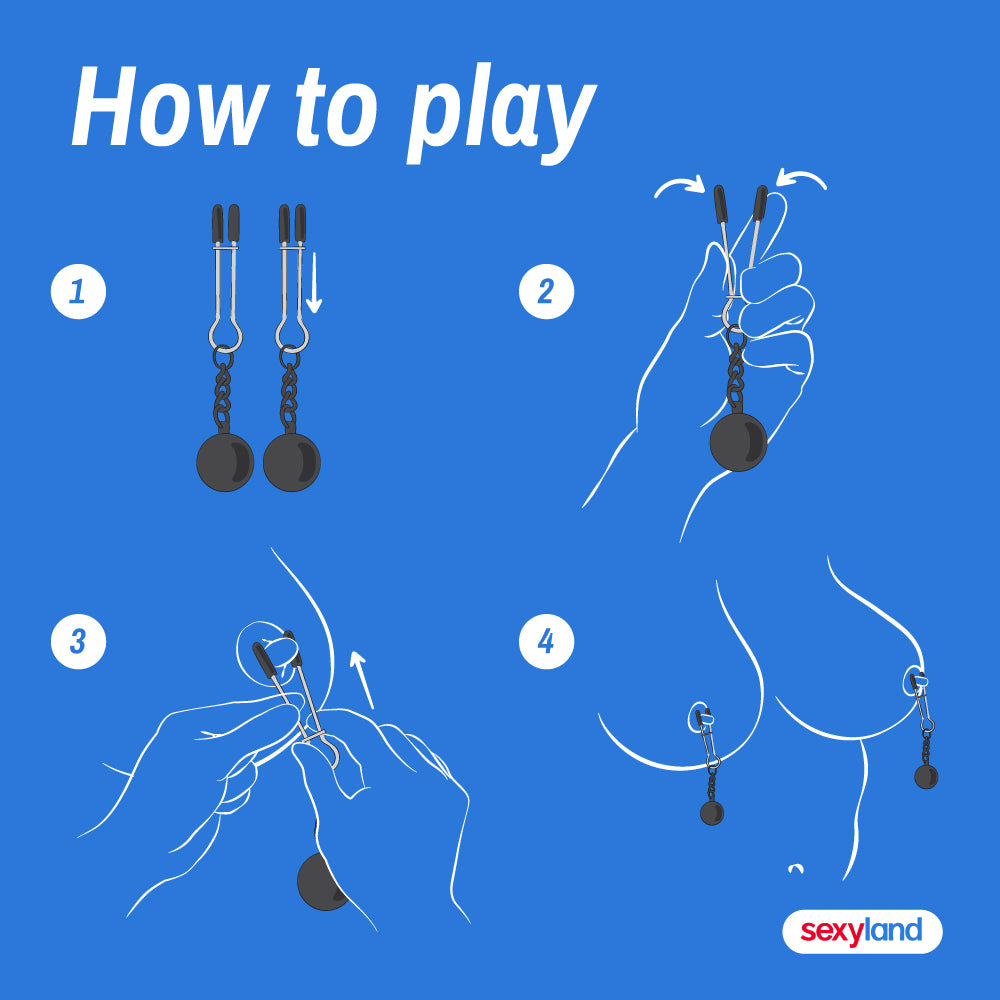 How to play

1

2

3

4

sexyland