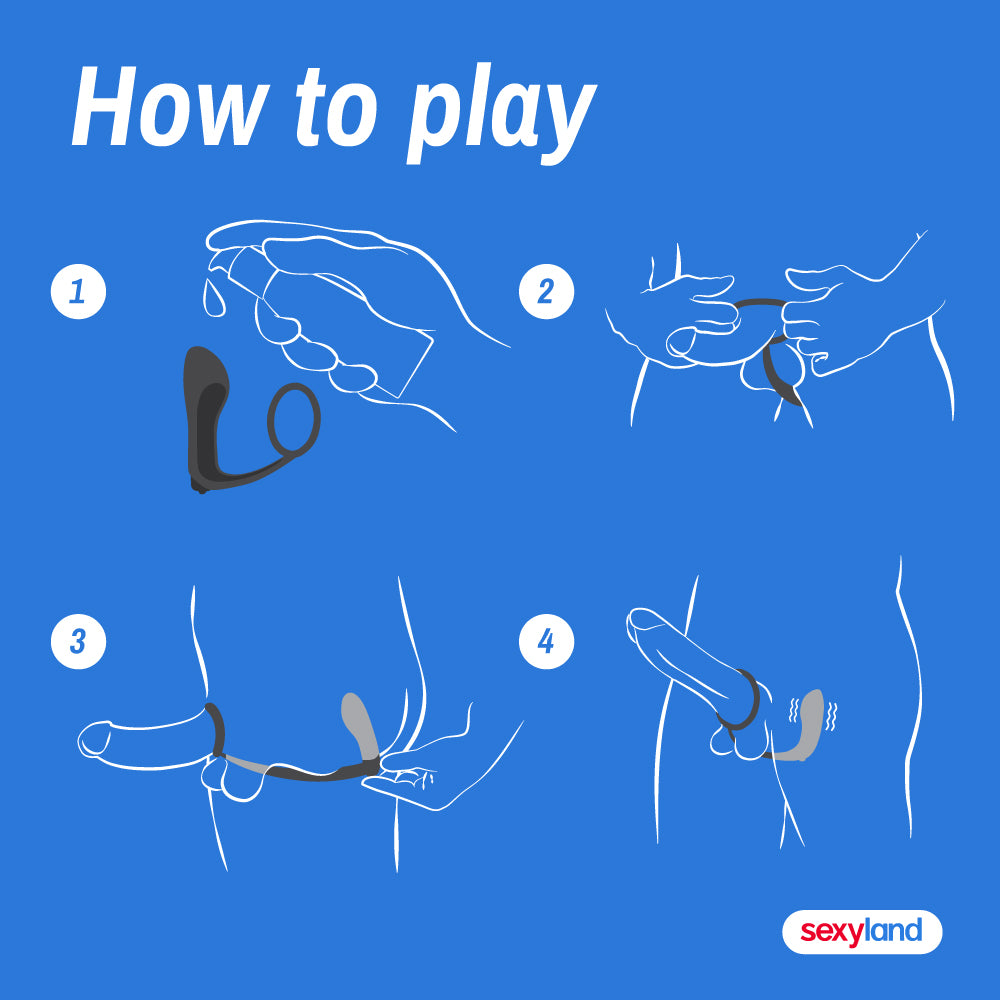 How to play

1

2

3

4

sexyland