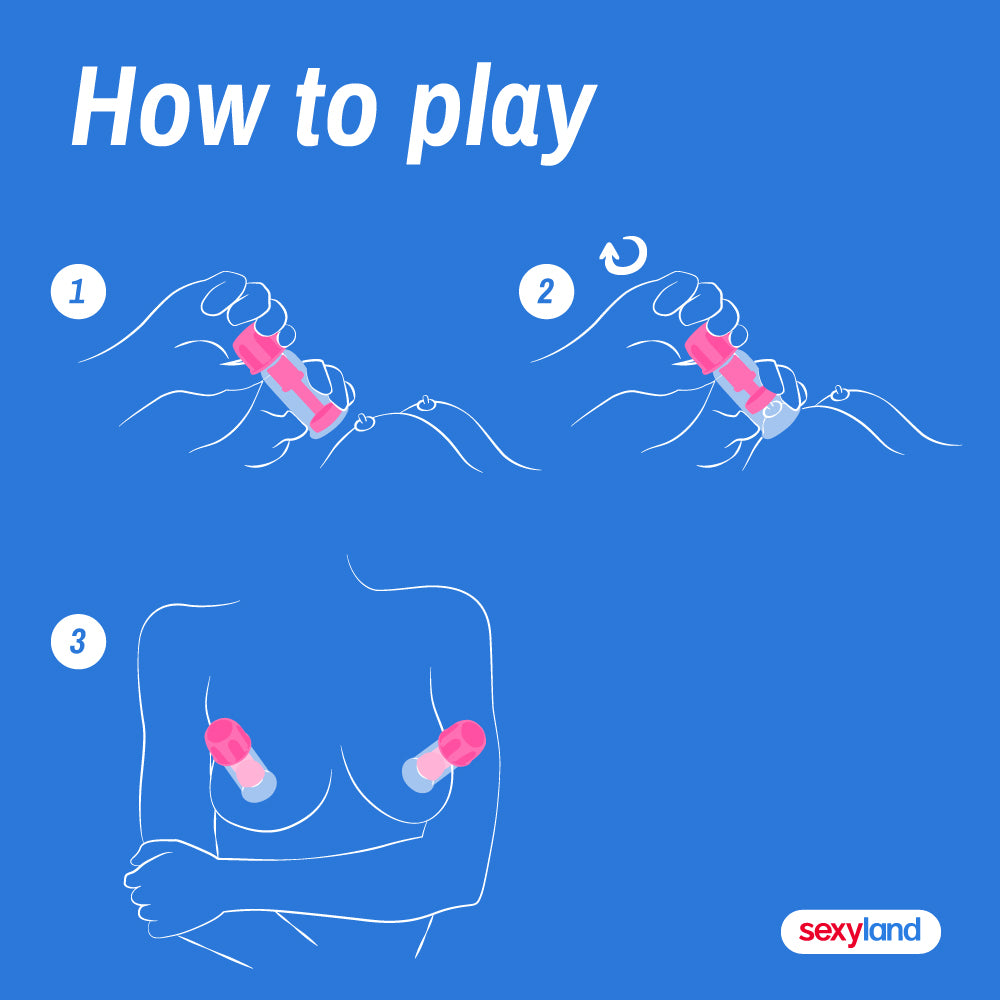 How to play

1

2

3

sexyland