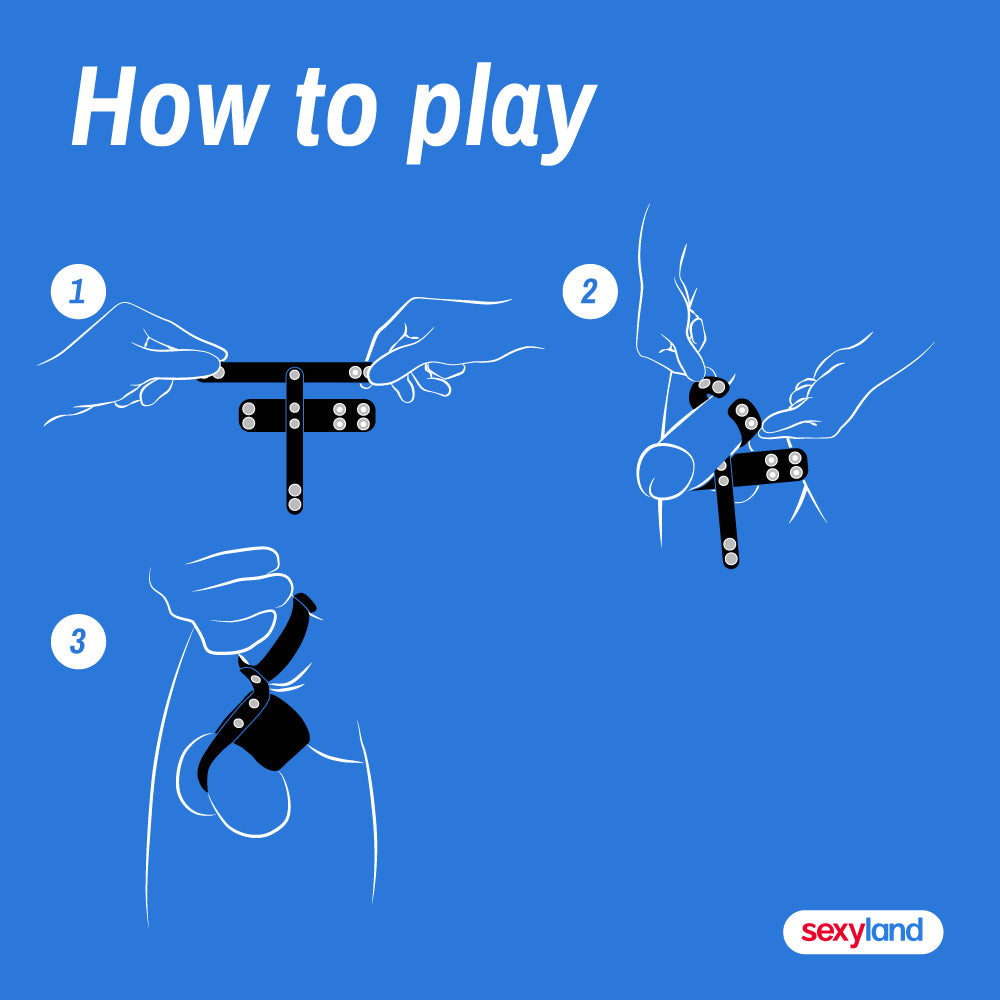 How to play

1

2

3

sexyland