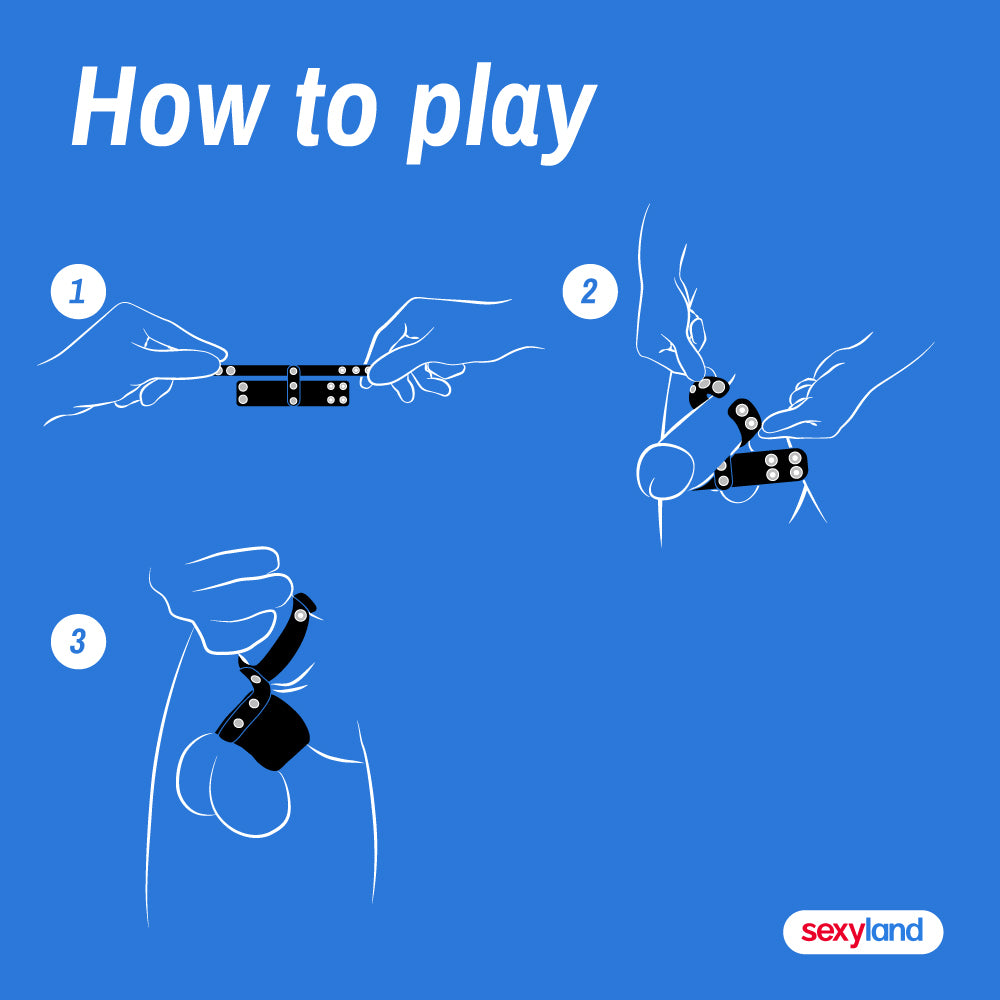 How to play

1

2

3

sexyland